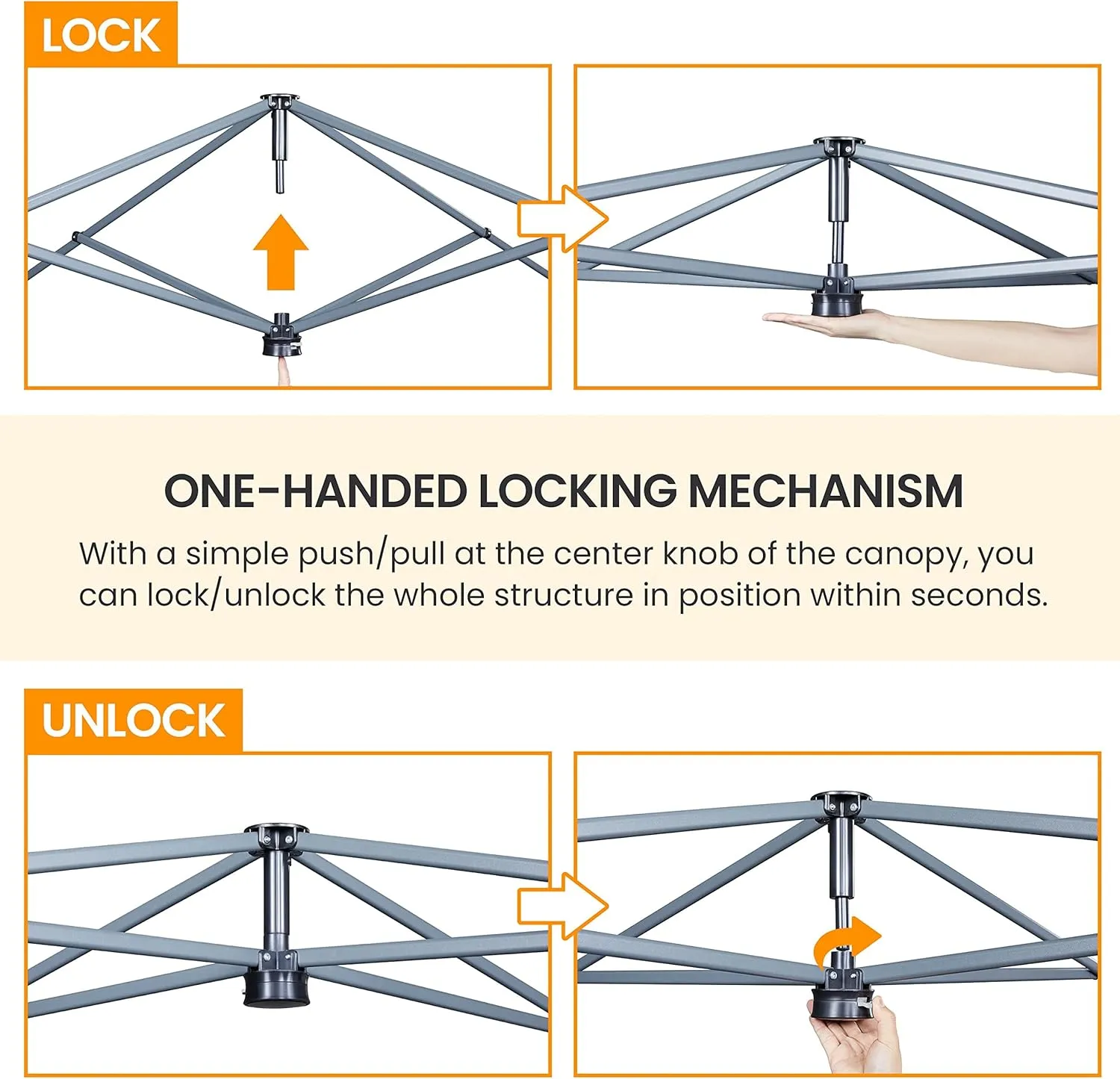 LOCK

ONE-HANDED LOCKING MECHANISM

With a simple push/pull at the center knob of the canopy, you can lock/unlock the whole structure in position within seconds.

UNLOCK