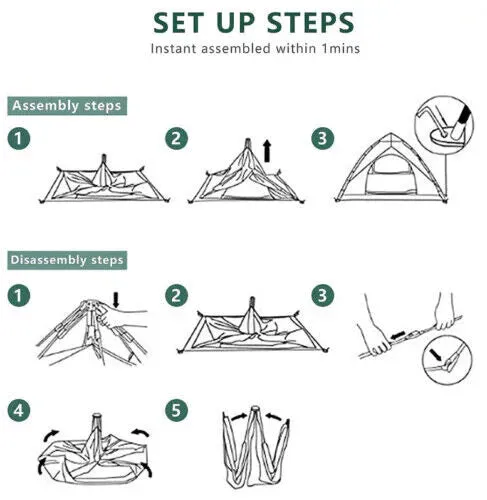 SET UP STEPS
Instant assembled within 1mins

Assembly steps
1
2
3

Disassembly steps
1
2
3
4
5