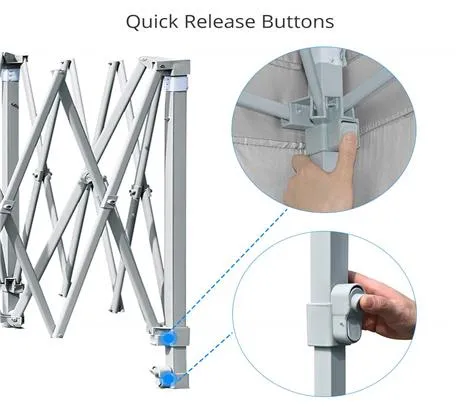 Quick Release Buttons