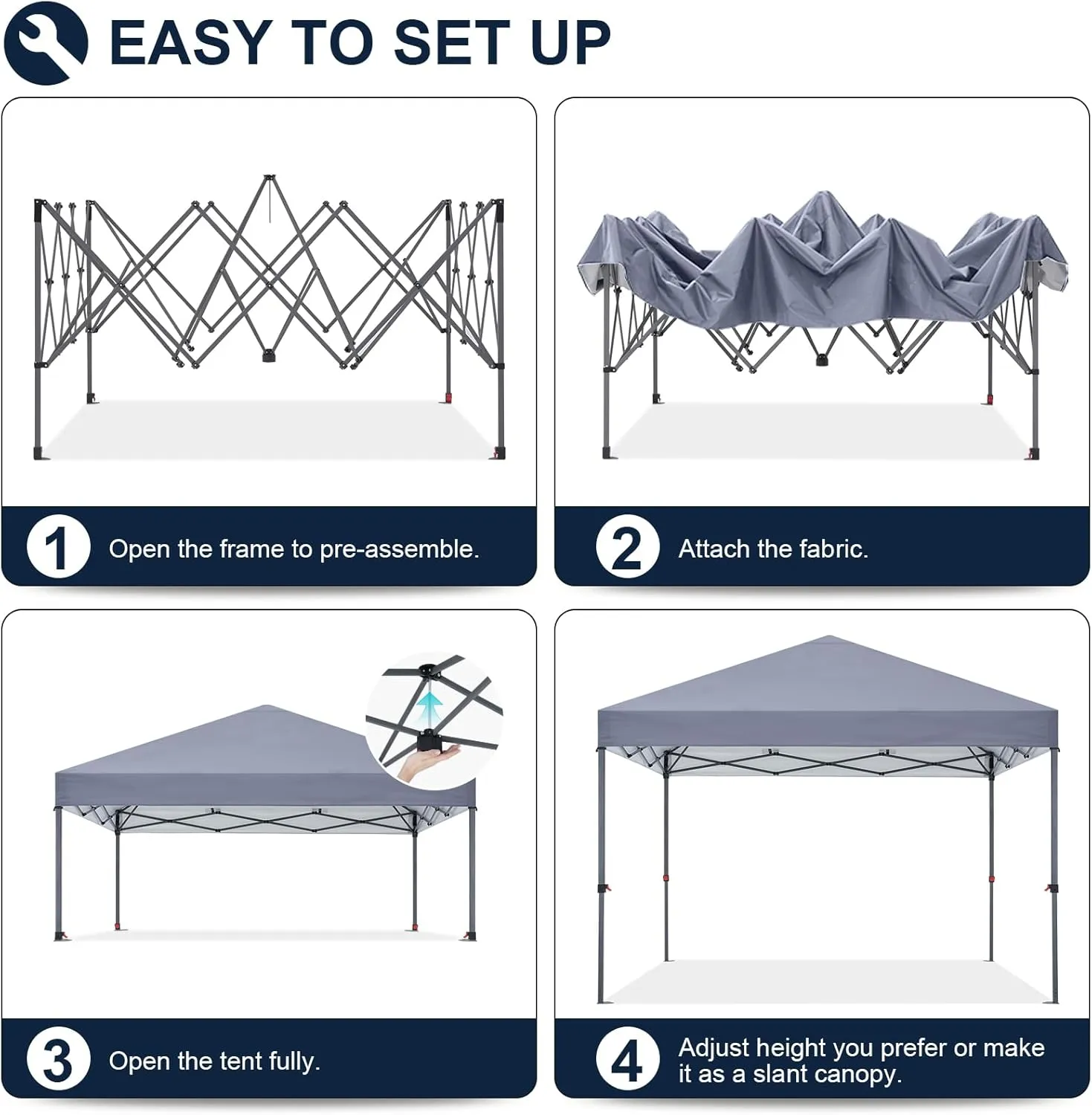 EASY TO SET UP

1 Open the frame to pre-assemble.

2 Attach the fabric.

3 Open the tent fully.

4 Adjust height you prefer or make it as a slant canopy.