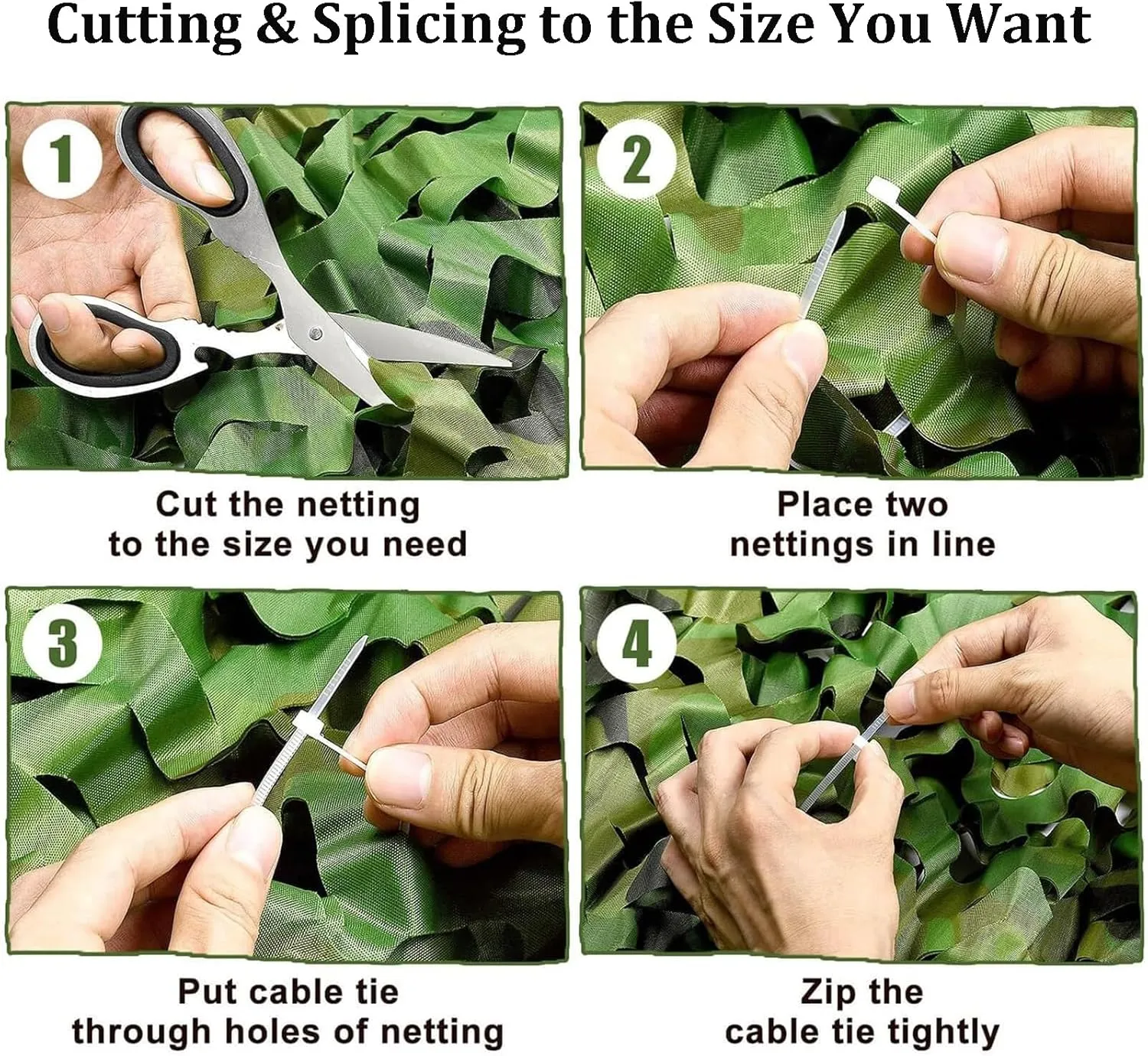 Cutting & Splicing to the Size You Want

1

Cut the netting to the size you need

2

Place two nettings in line

3

Put cable tie through holes of netting

4

Zip the cable tie tightly