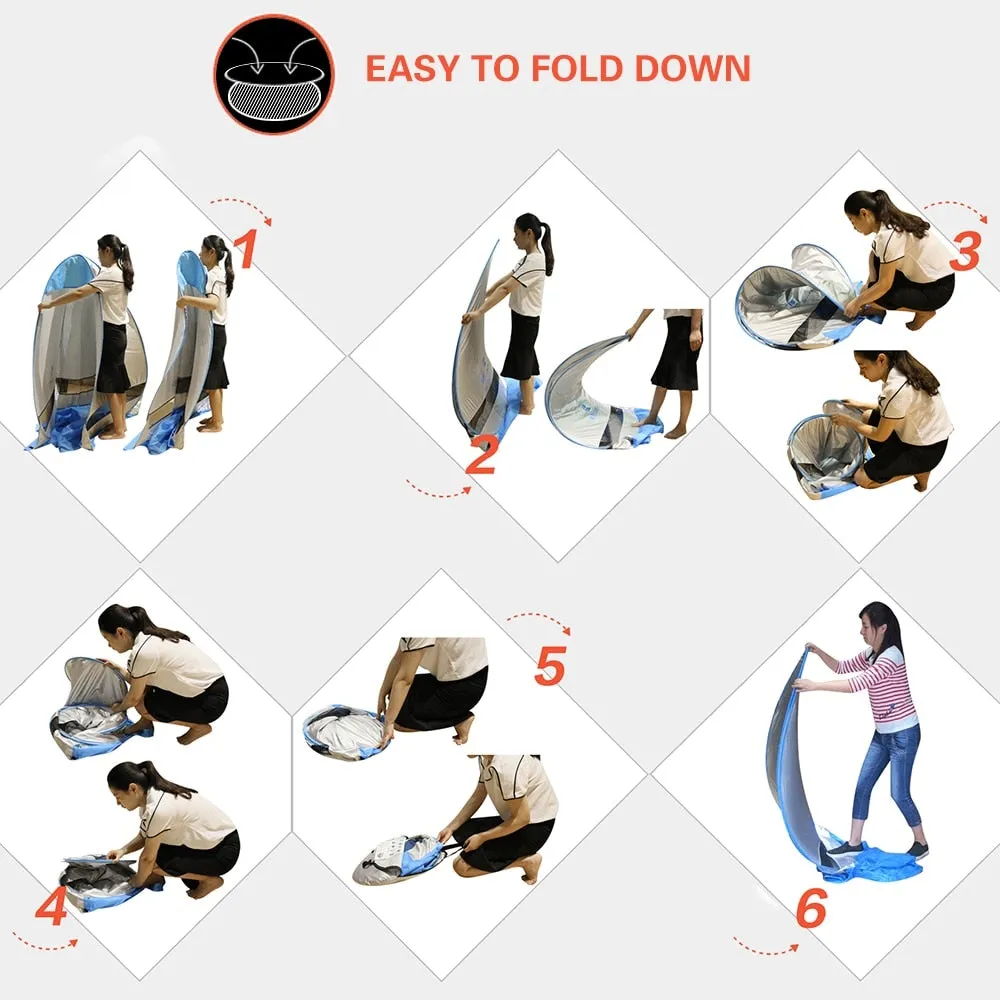 EASY TO FOLD DOWN

1

2

3

4

5

6