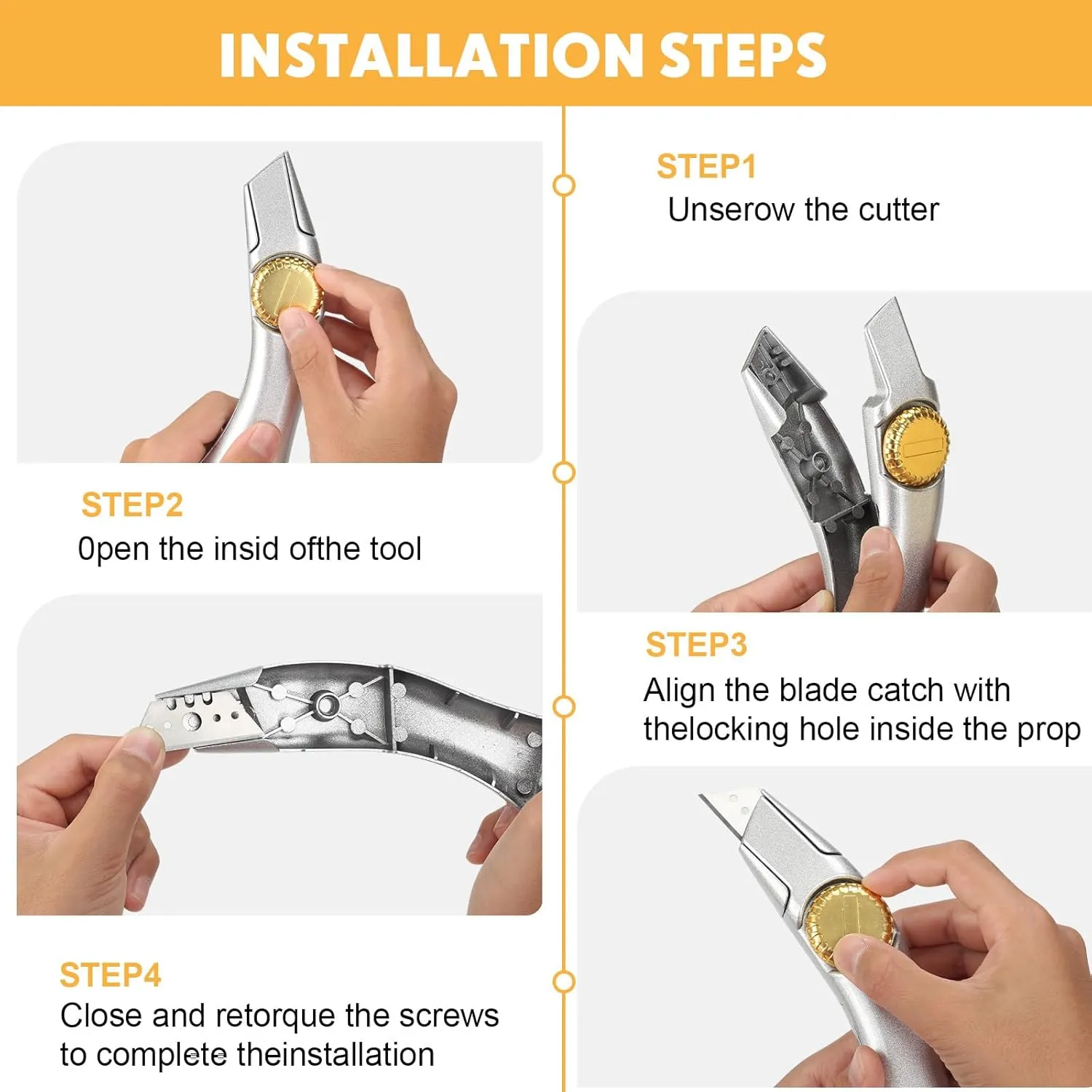 INSTALLATION STEPS

STEP1
Unserow the cutter

STEP2
0pen the insid ofthe tool

STEP3
Align the blade catch with thelocking hole inside the prop

STEP4
Close and retorque the screws to complete theinstallation